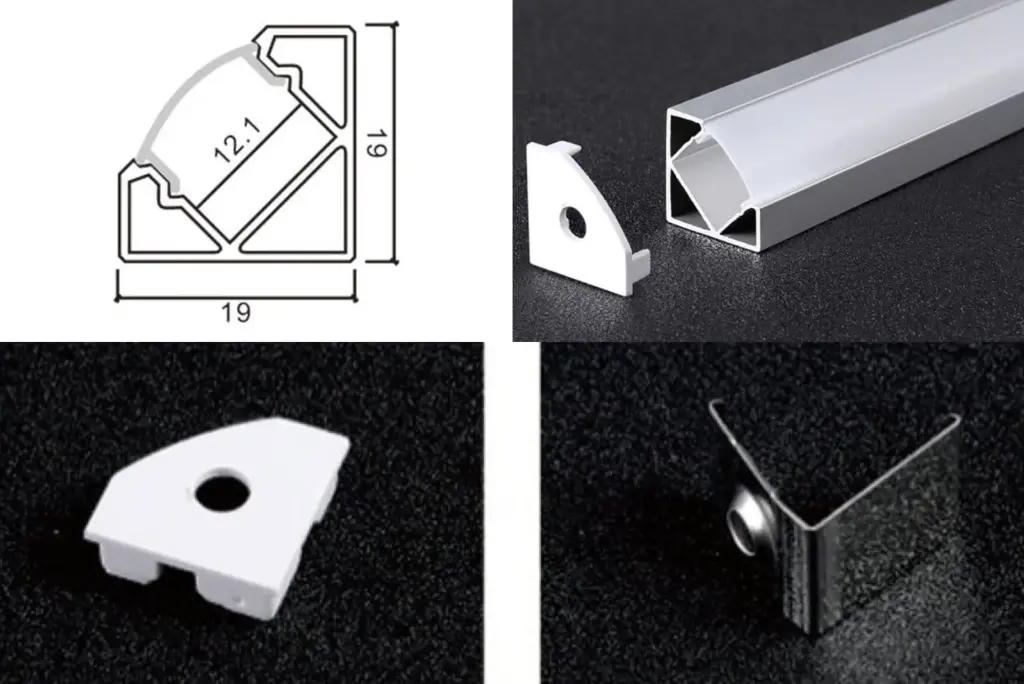 12.1
19
19